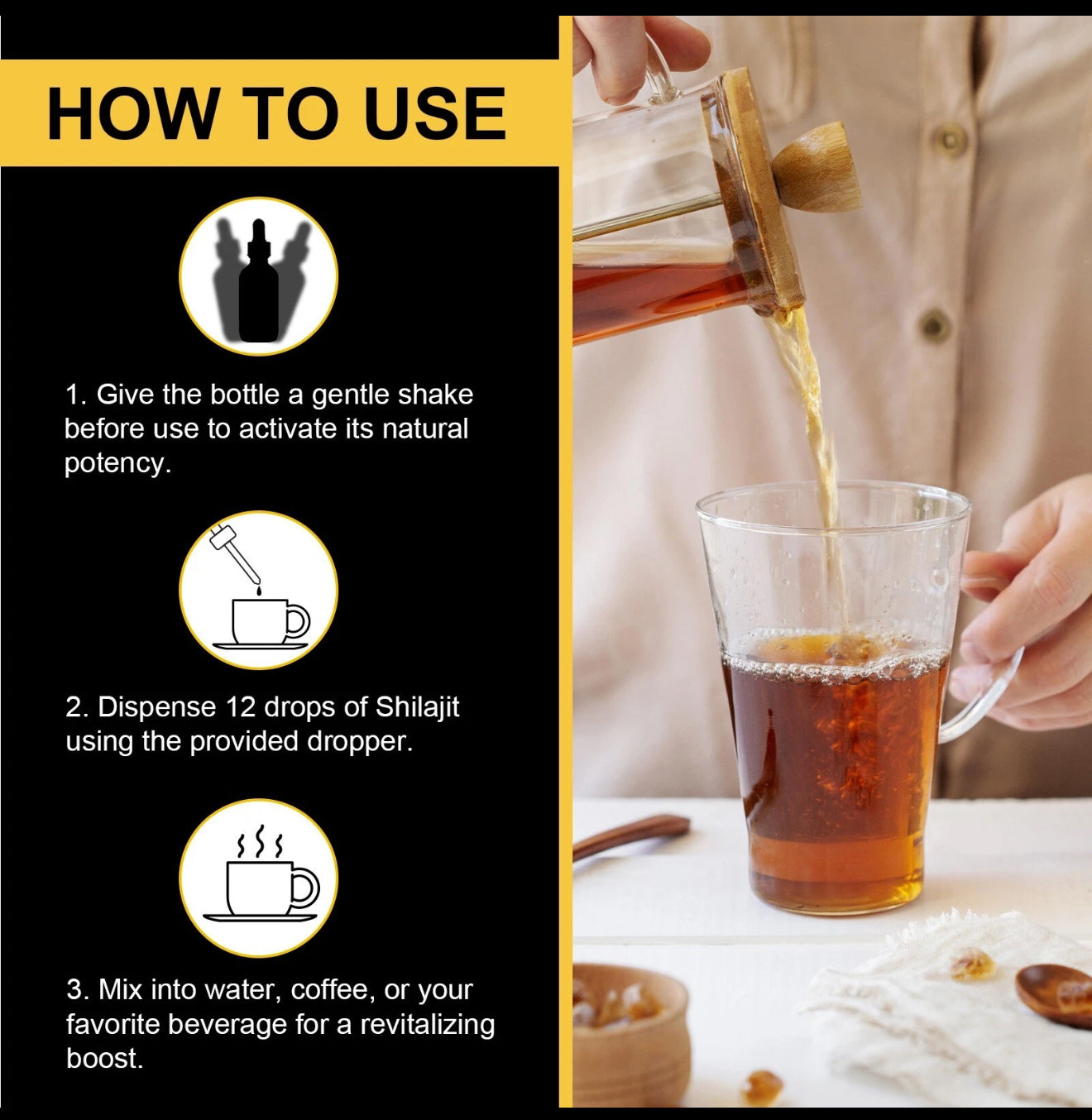 HOW TO USE

1. Give the bottle a gentle shake before use to activate its natural potency.

2. Dispense 12 drops of Shilajit using the provided dropper.

3. Mix into water, coffee, or your favorite beverage for a revitalizing boost.