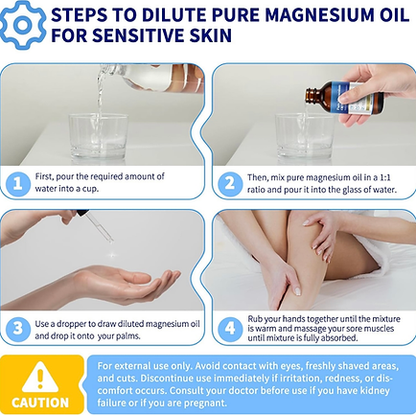 STEPS TO DILUTE PURE MAGNESIUM OIL FOR SENSITIVE SKIN

1 First, pour the required amount of water into a cup.

2 Then, mix pure magnesium oil in a 1:1 ratio and pour it into the glass of water.

3 Use a dropper to draw diluted magnesium oil and drop it onto your palms.

4 Rub your hands together until the mixture is warm and massage your sore muscles until mixture is fully absorbed.

CAUTION

For external use only. Avoid contact with eyes, freshly shaved areas, and cuts. Discontinue use immediately if irritation, redness, or discomfort occurs. Consult your doctor before use if you have kidney failure or if you are pregnant.