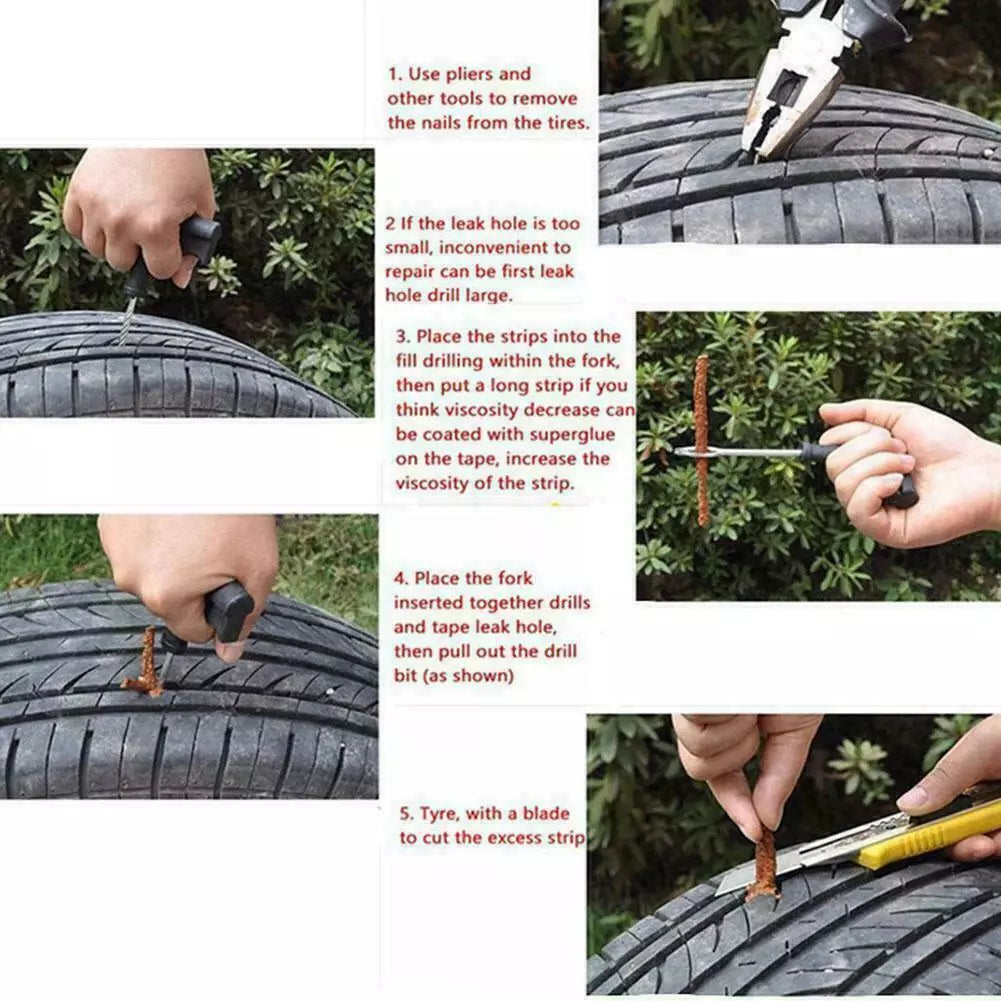 1. Use pliers and other tools to remove the nails from the tires.

2 If the leak hole is too small, inconvenient to repair can be first leak hole drill large.

3. Place the strips into the fill drilling within the fork, then put a long strip if you think viscosity decrease can be coated with superglue on the tape, increase the viscosity of the strip.

4. Place the fork inserted together drills and tape leak hole, then pull out the drill bit (as shown)

5. Tyre, with a blade to cut the excess strip