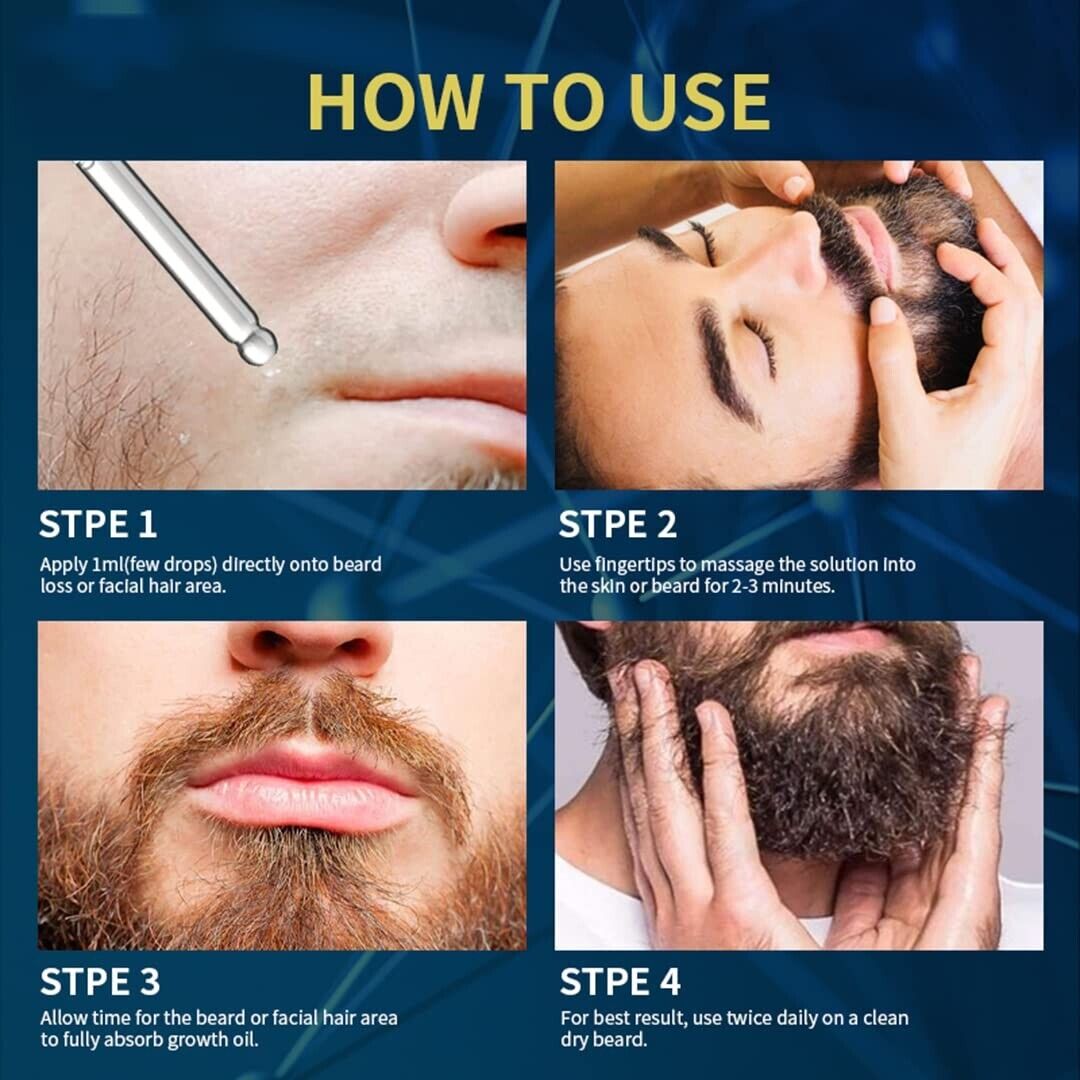 HOW TO USE

STPE 1
Apply 1ml(few drops) directly onto beard loss or facial hair area.

STPE 2
Use fingertips to massage the solution into the skin or beard for 2-3 minutes.

STPE 3
Allow time for the beard or facial hair area to fully absorb growth oil.

STPE 4
For best result, use twice daily on a clean dry beard.