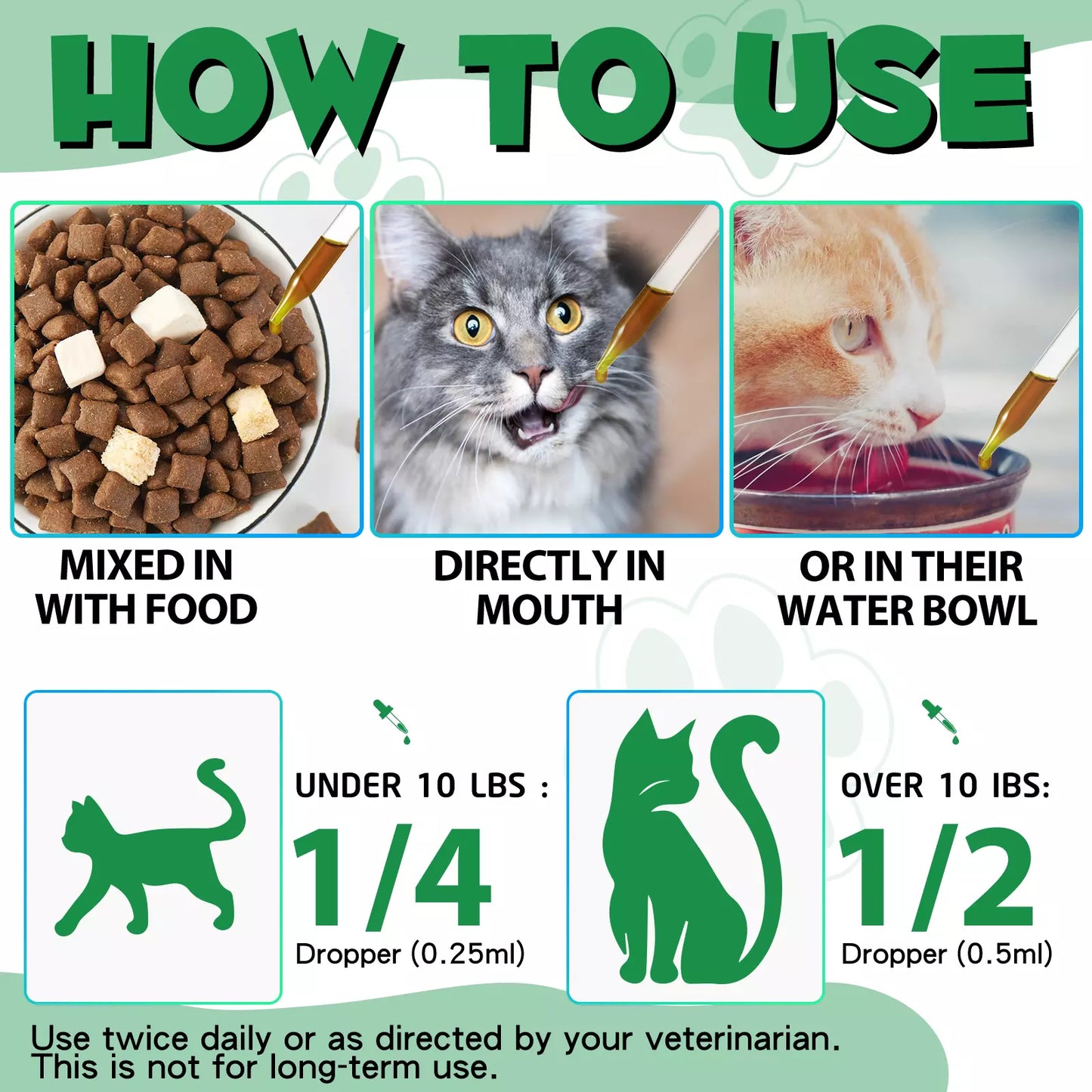 HOW TO USE

MIXED IN WITH FOOD

DIRECTLY IN MOUTH

OR IN THEIR WATER BOWL

UNDER 10 LBS :
1/4
Dropper (0.25ml)

OVER 10 IBS:
1/2
Dropper (0.5ml)

Use twice daily or as directed by your veterinarian.
This is not for long-term use.