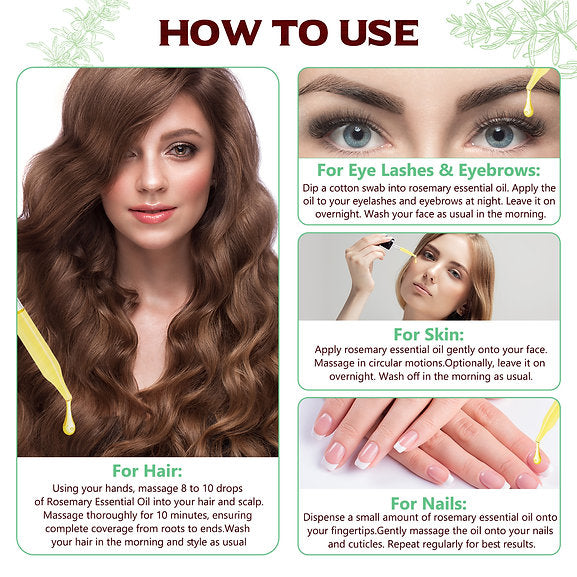 HOW TO USE

For Hair:
Using your hands, massage 8 to 10 drops of Rosemary Essential Oil into your hair and scalp. Massage thoroughly for 10 minutes, ensuring complete coverage from roots to ends.Wash your hair in the morning and style as usual

For Eye Lashes & Eyebrows:
Dip a cotton swab into rosemary essential oil. Apply the oil to your eyelashes and eyebrows at night. Leave it on overnight. Wash your face as usual in the morning.

For Skin:
Apply rosemary essential oil gently onto your face. Massage in circular motions.Optionally, leave it on overnight. Wash off in the morning as usual.

For Nails:
Dispense a small amount of rosemary essential oil onto your fingertips.Gently massage the oil onto your nails and cuticles. Repeat regularly for best results.